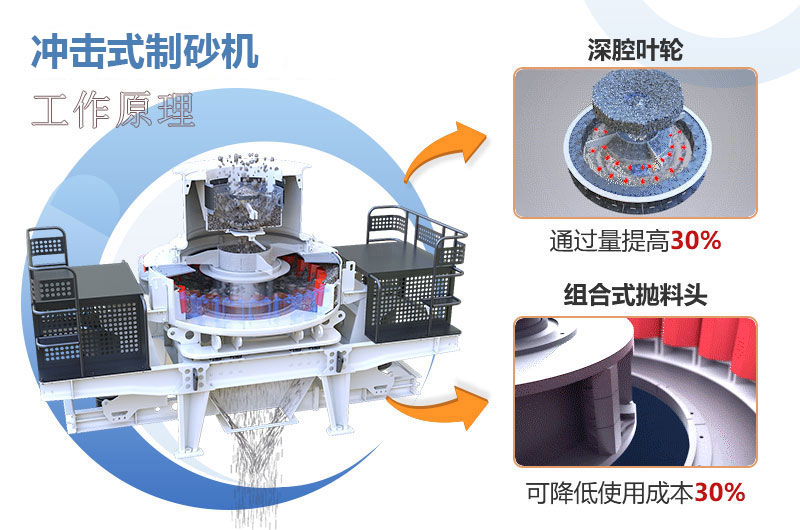 冲击式制砂机

工作原理

深腔叶轮

通过量提高30%

组合式抛料头

可降低使用成本30%