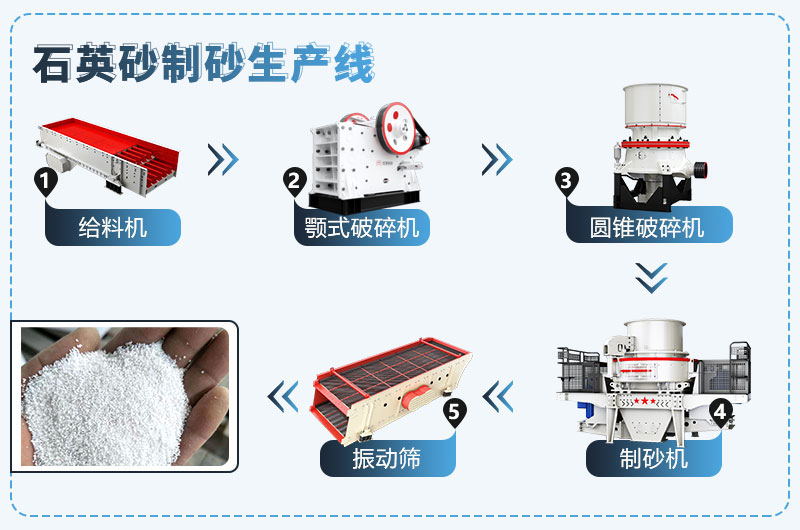 石英砂制砂生产线

1
给料机

2
颚式破碎机

3
圆锥破碎机

4
制砂机

5
振动筛