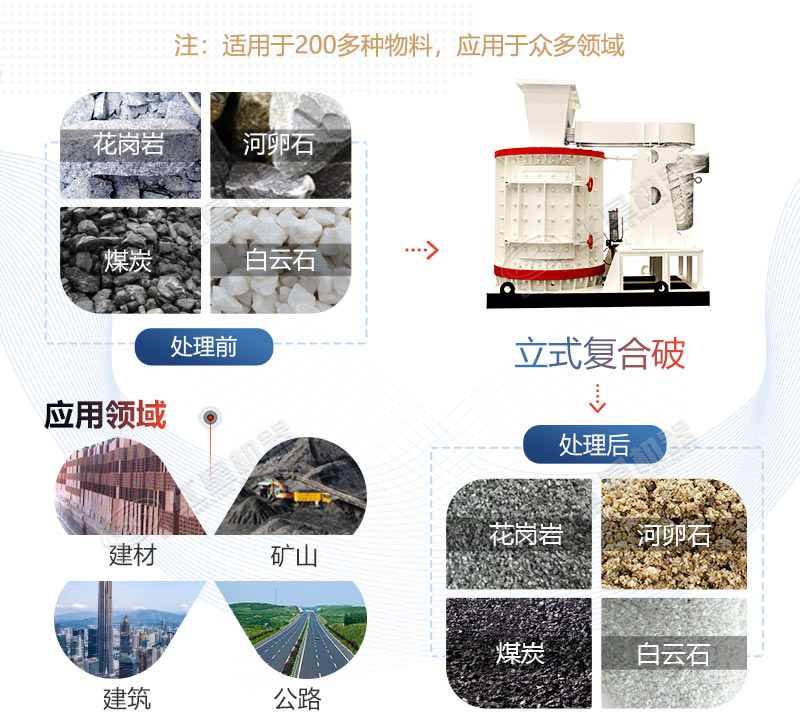 注：适用于200多种物料，应用于众多领域

花岗岩

河卵石

煤炭

白云石

处理前

立式复合破

应用领域

建材

矿山

建筑

公路

处理后

花岗岩

河卵石

煤炭

白云石