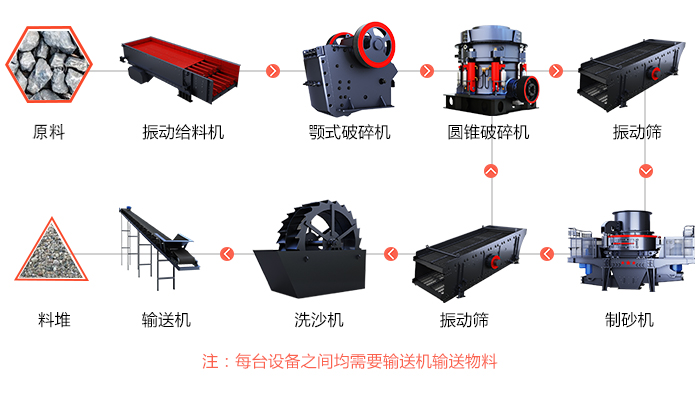 原料
振动给料机
颚式破碎机
圆锥破碎机
振动筛

料堆
输送机
洗沙机
振动筛
制砂机

注：每台设备之间均需要输送机输送物料