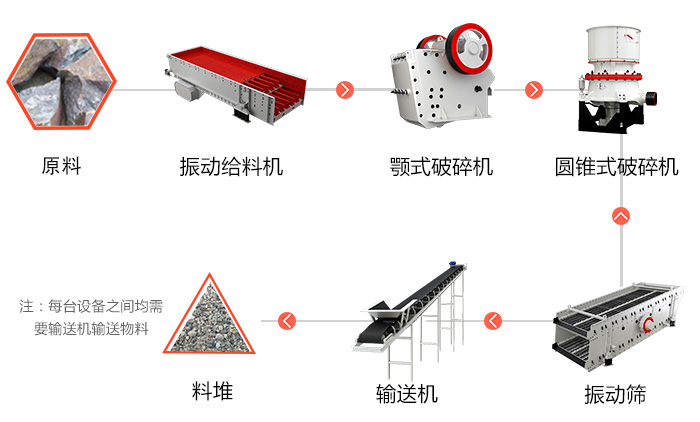 原料

振动给料机

颚式破碎机

圆锥式破碎机

注：每台设备之间均需要输送机输送物料

料堆

输送机

振动筛